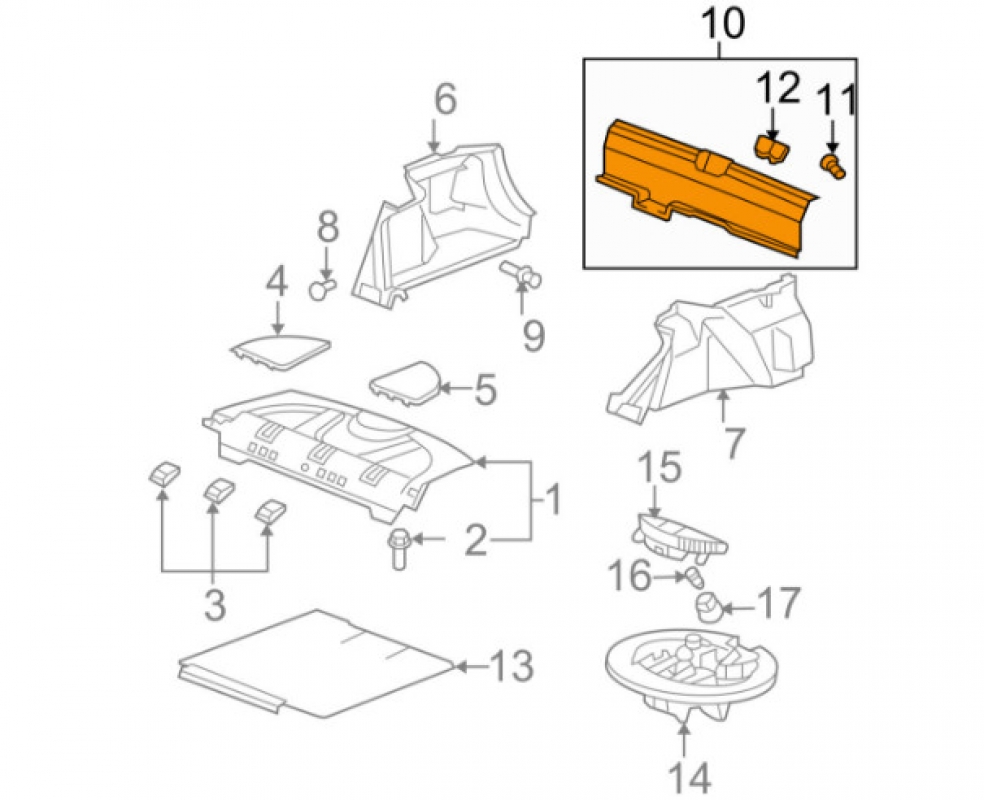 10
12
11
6
8
9
4
5
7
1
2
3
15
16
17
13
14