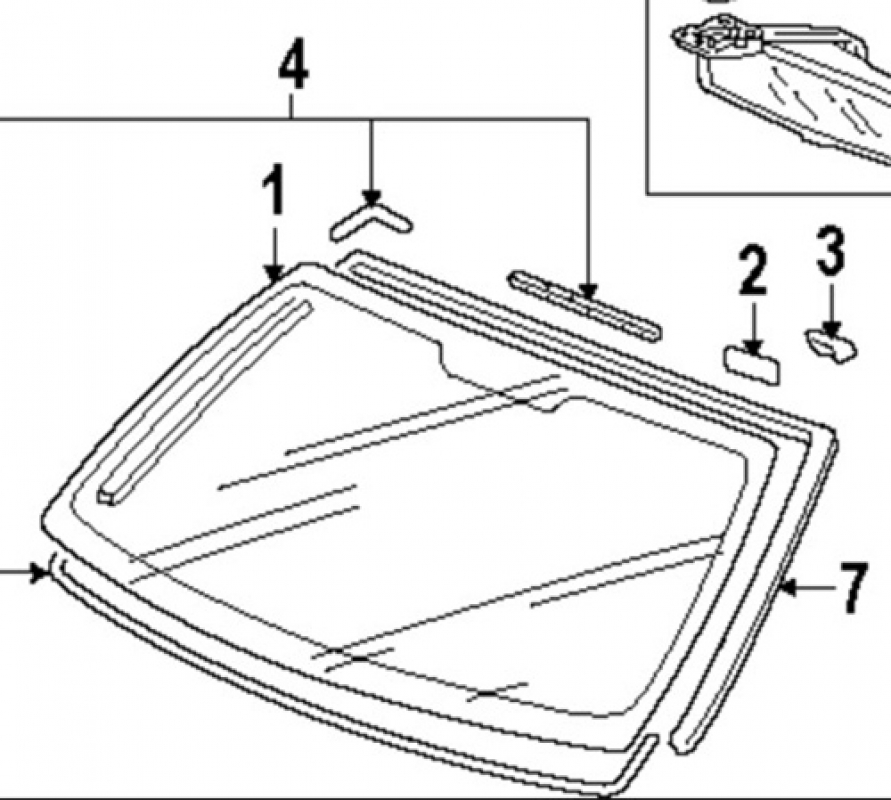 4
1
2
3
7